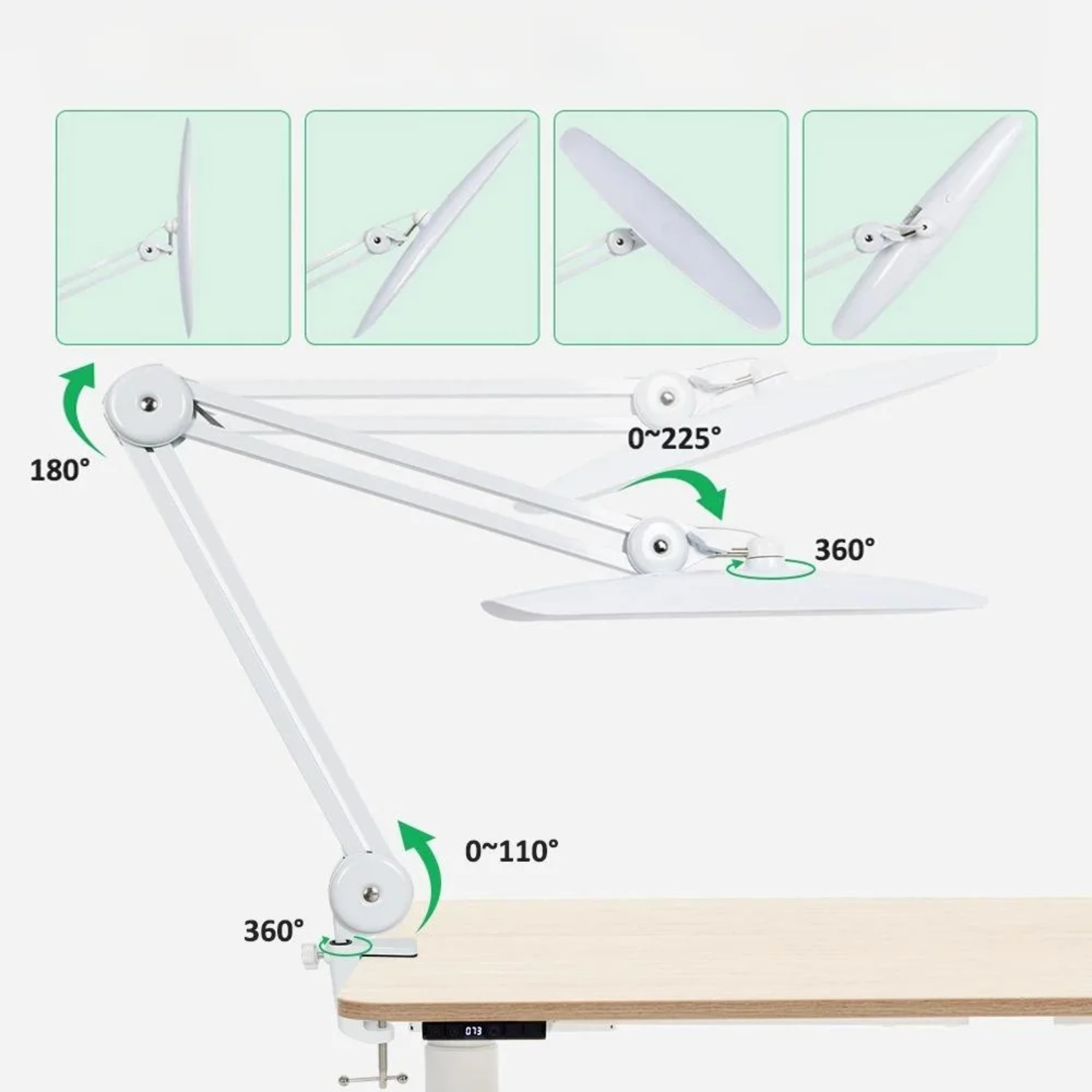 0~225°

180°

360°

0~110°

360°

073